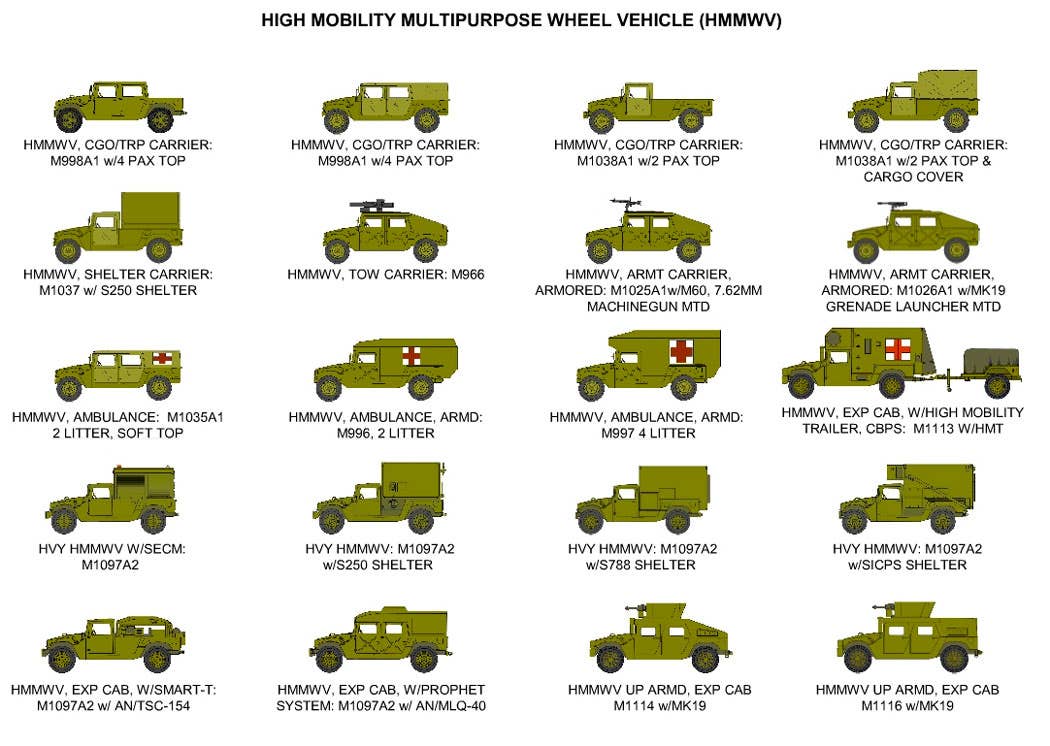 HIGH MOBILITY MULTIPURPOSE WHEEL VEHICLE (HMMWV)

HMMWV, CGO/TRP CARRIER: M998A1 w/4 PAX TOP

HMMWV, CGO/TRP CARRIER: M998A1 w/4 PAX TOP

HMMWV, CGO/TRP CARRIER: M1038A1 w/2 PAX TOP

HMMWV, CGO/TRP CARRIER: M1038A1 w/2 PAX TOP & CARGO COVER

HMMWV, SHELTER CARRIER: M1037 w/ S250 SHELTER

HMMWV, TOW CARRIER: M966

HMMWV, ARMT CARRIER, ARMORED: M1025A1w/M60, 7.62MM MACHINEGUN MTD

HMMWV, ARMT CARRIER, ARMORED: M1026A1 w/MK19 GRENADE LAUNCHER MTD

HMMWV, AMBULANCE: M1035A1 2 LITTER, SOFT TOP

HMMWV, AMBULANCE, ARMD: M996, 2 LITTER

HMMWV, AMBULANCE, ARMD: M997 4 LITTER

HMMWV, EXP CAB, W/HIGH MOBILITY TRAILER, CBPS: M1113 W/HMT

HVY HMMWV W/SECM: M1097A2

HVY HMMWV: M1097A2 w/S250 SHELTER

HVY HMMWV: M1097A2 w/S788 SHELTER

HVY HMMWV: M1097A2 w/SICPS SHELTER

HMMWV, EXP CAB, W/SMART-T: M1097A2 w/ AN/TSC-154

HMMWV, EXP CAB, W/PROPHET SYSTEM: M1097A2 w/ AN/MLQ-40

HMMWV UP ARMD, EXP CAB M1114 w/MK19

HMMWV UP ARMD, EXP CAB M1116 w/MK19